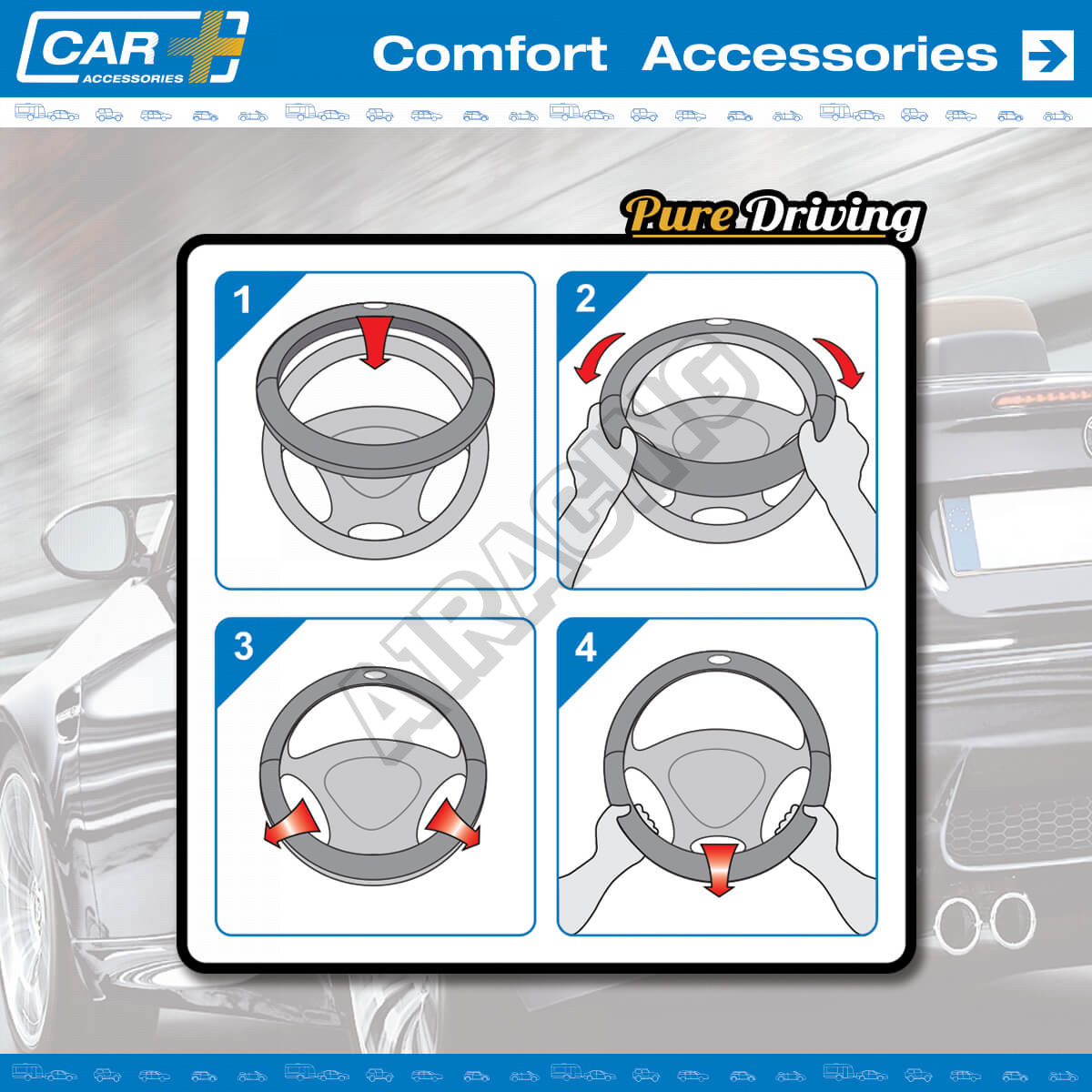 CAR ACCESSORIES

Comfort Accessories

Pure Driving

1

2

3

4

AIRACING